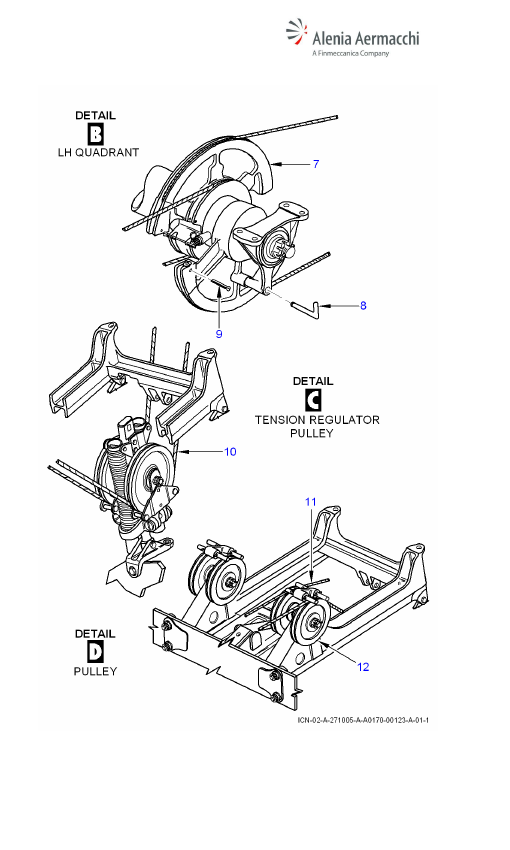 Alenia Aermacchi
A Finmeccanica Company

DETAIL
B
LH QUADRANT

7

8

9

DETAIL
C
TENSION REGULATOR PULLEY

10

11

DETAIL
D
PULLEY

12

ICN-02-A-271005-A-A0170-00123-A-01-1