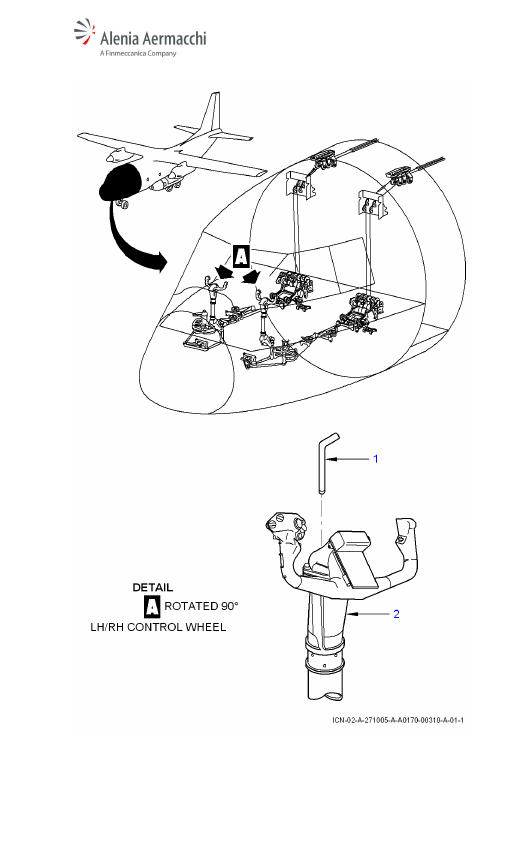 Alenia Aermacchi
A Finmeccanica Company

A

1

2

DETAIL
A ROTATED 90°
LH/RH CONTROL WHEEL

ICN-02-A-271005-A-A0170-00318-A-01-1