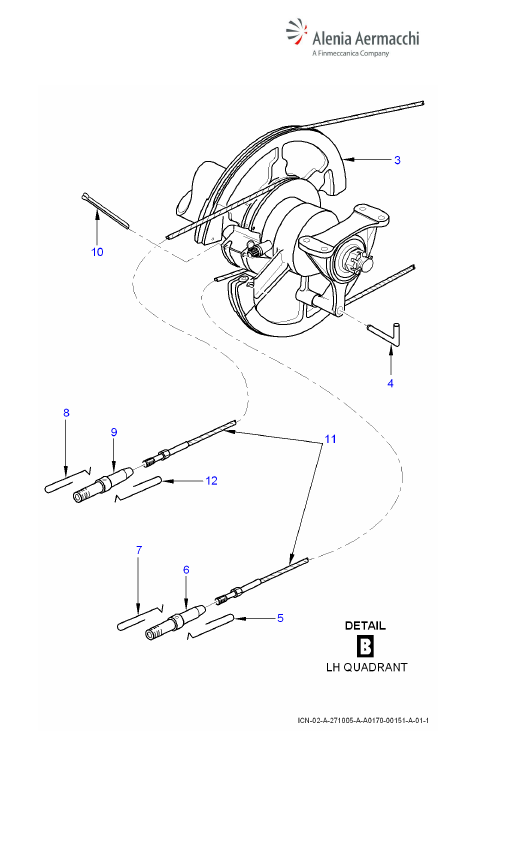 Alenia Aermacchi
A Finmeccanica Company

3

10

4

8

9

11

12

7

6

5

DETAIL
B
LH QUADRANT

ICN-02-A-271005-A-A0170-00151-A-01-1