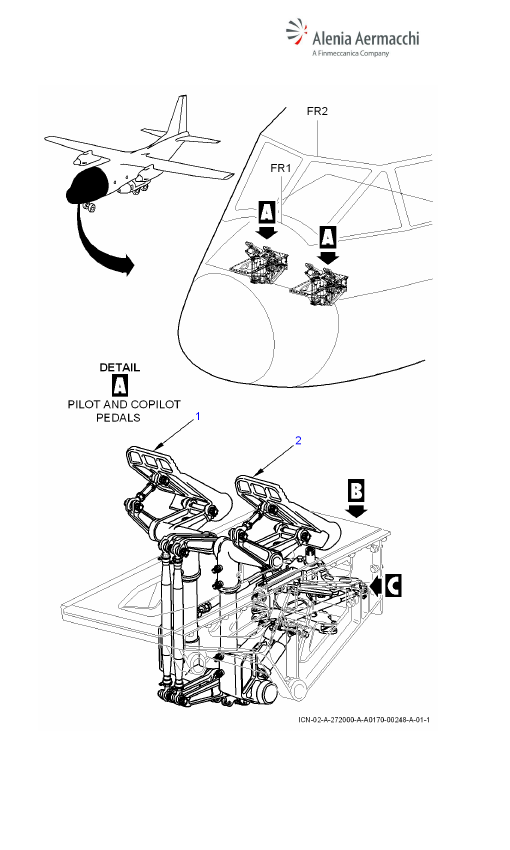 Alenia Aermacchi
A Finmeccanica Company

FR2
FR1
A
A

DETAIL
A
PILOT AND COPILOT PEDALS

1
2
B
C

ICN-02-A-272000-A-A0170-00248-A-01-1