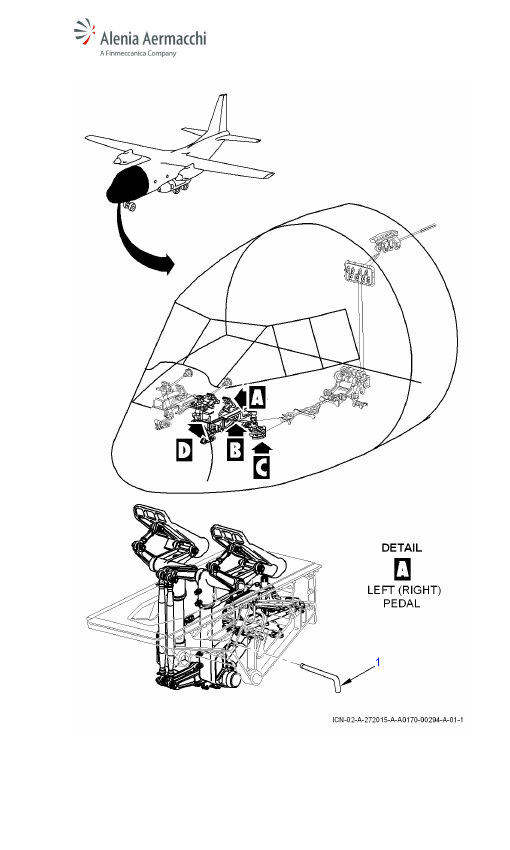 Alenia Aermacchi
A Finmeccanica Company

A

D

B

C

DETAIL
A
LEFT (RIGHT)
PEDAL

1

ICN-02-A-272015-A-A0170-00294-A-01-1