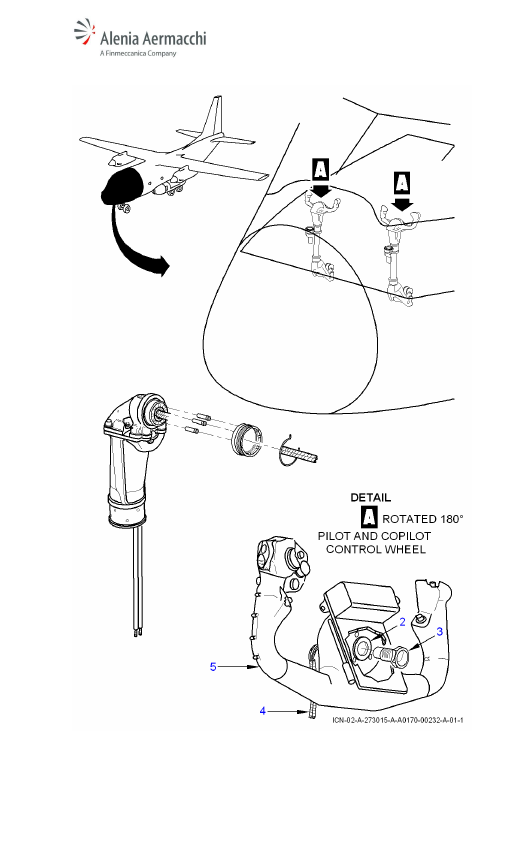 Alenia Aermacchi
A Finmeccanica Company

A

A

DETAIL
A ROTATED 180°
PILOT AND COPILOT CONTROL WHEEL

2
3
5
4

ICN-02-A-273015-A-A0170-00232-A-01-1