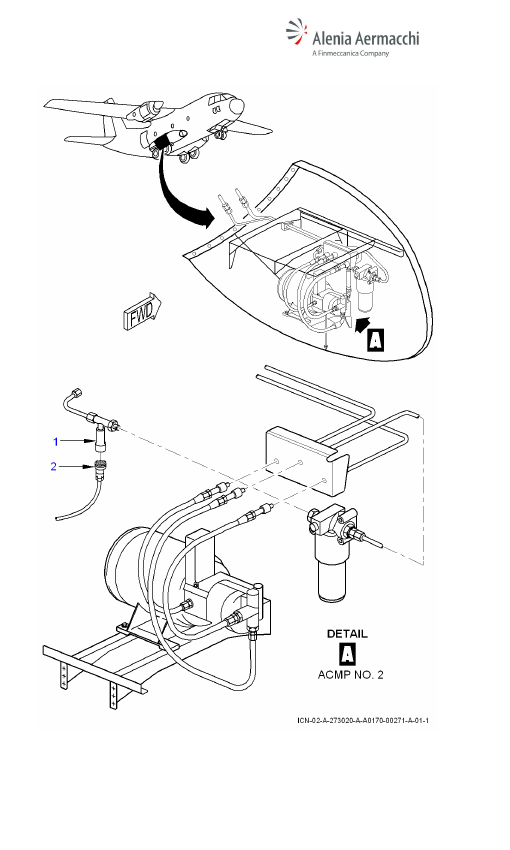 Alenia Aermacchi
A Finmeccanica Company

FWD

A

1

2

DETAIL
A
ACMP NO. 2

ICN-02-A-273020-A-A0170-00271-A-01-1