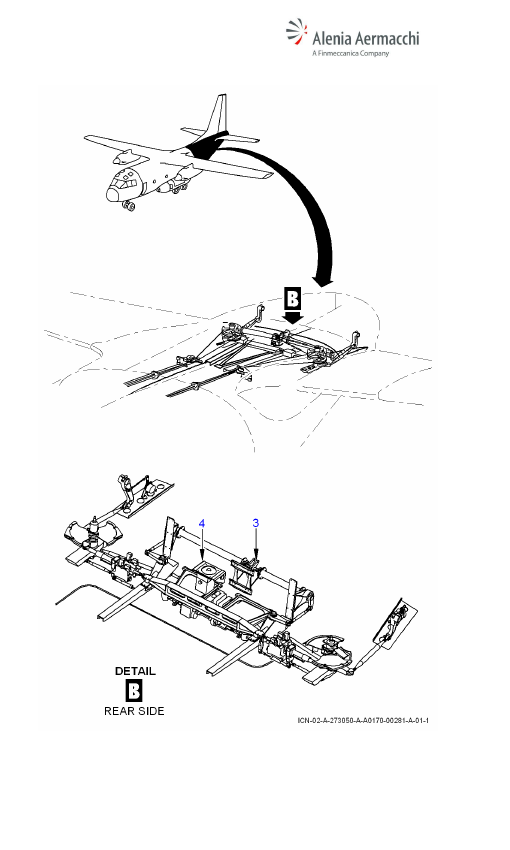 Alenia Aermacchi
A Finmeccanica Company

B

4
3

DETAIL
B
REAR SIDE

ICN-02-A-273050-A-A0170-00281-A-01-1