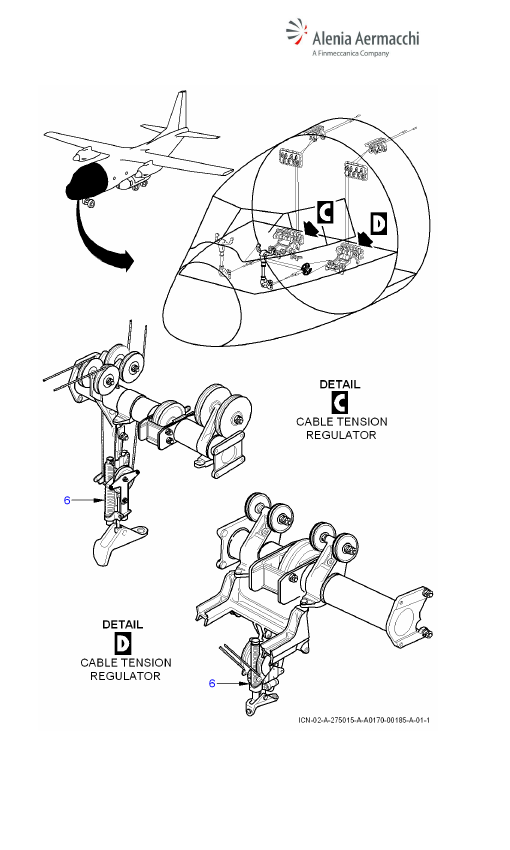 Alenia Aermacchi
A Finmeccanica Company

C

D

DETAIL
C
CABLE TENSION REGULATOR

6

DETAIL
D
CABLE TENSION REGULATOR

6

ICN-02-A-275015-A-A0170-00185-A-01-1