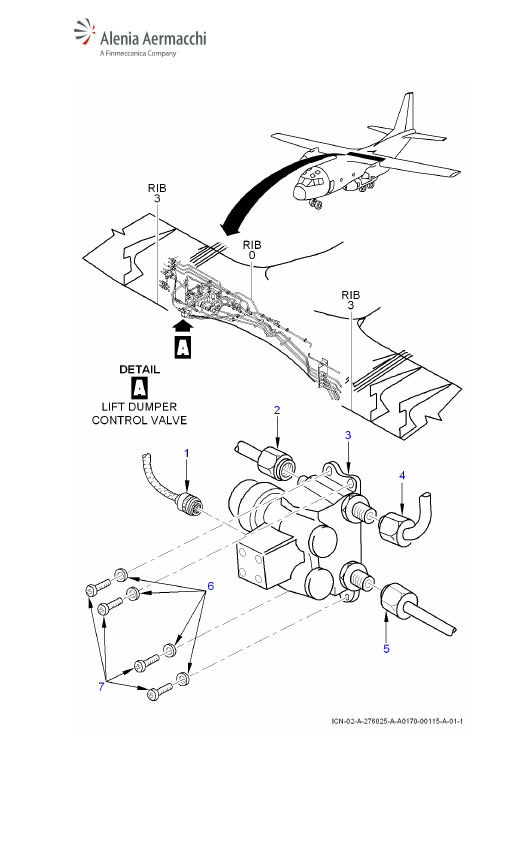 Alenia Aermacchi
A Finmeccanica Company

RIB
3

RIB
0

RIB
3

A

DETAIL
A
LIFT DUMPER
CONTROL VALVE

1
2
3
4
5
6
7

ICN-02-A-276025-A-A0170-00115-A-01-1