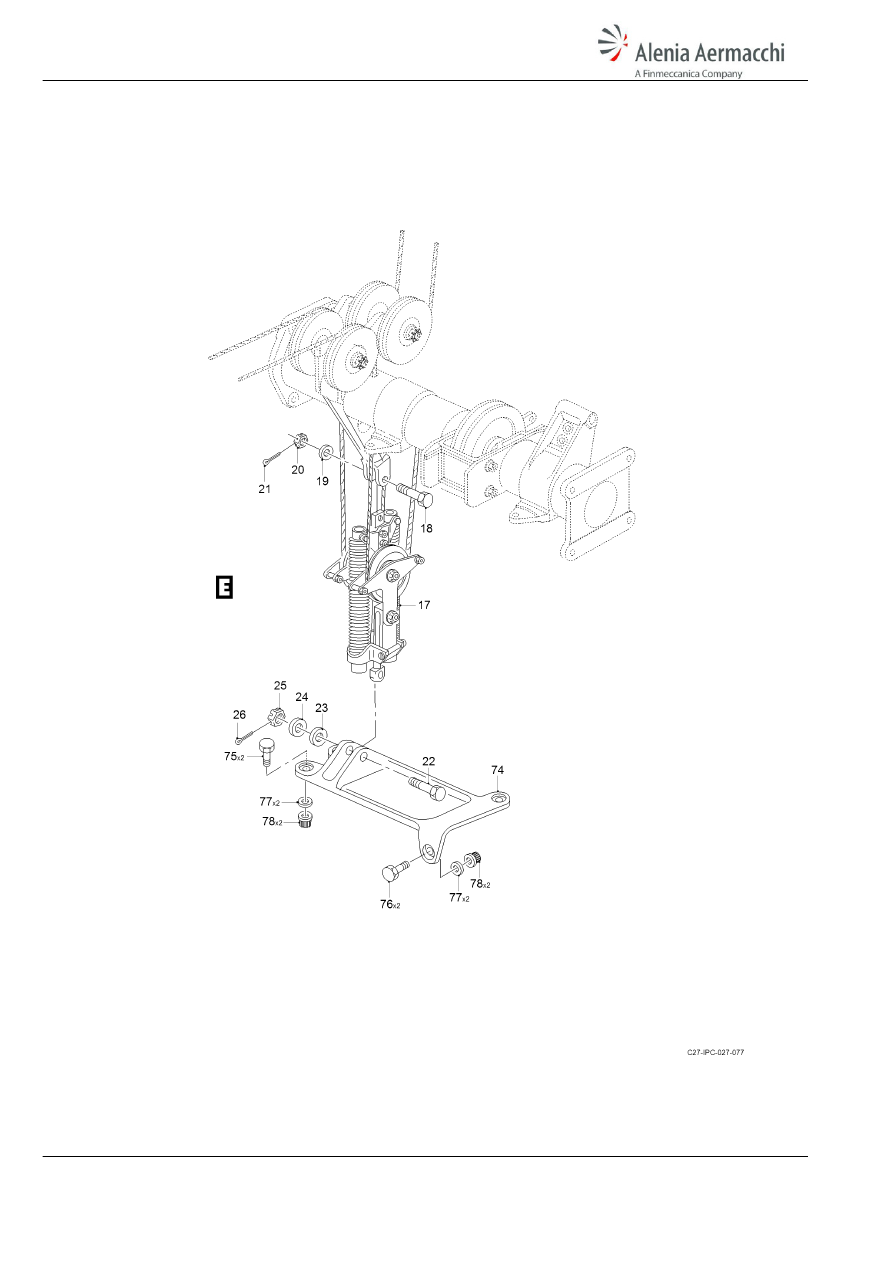 Alenia Aermacchi
A Finmeccanica Company

21
20
19
18
E
17
25
24
23
26
75x2
22
74
77x2
78x2
76x2
77x2
78x2

C27-IPC-027-077