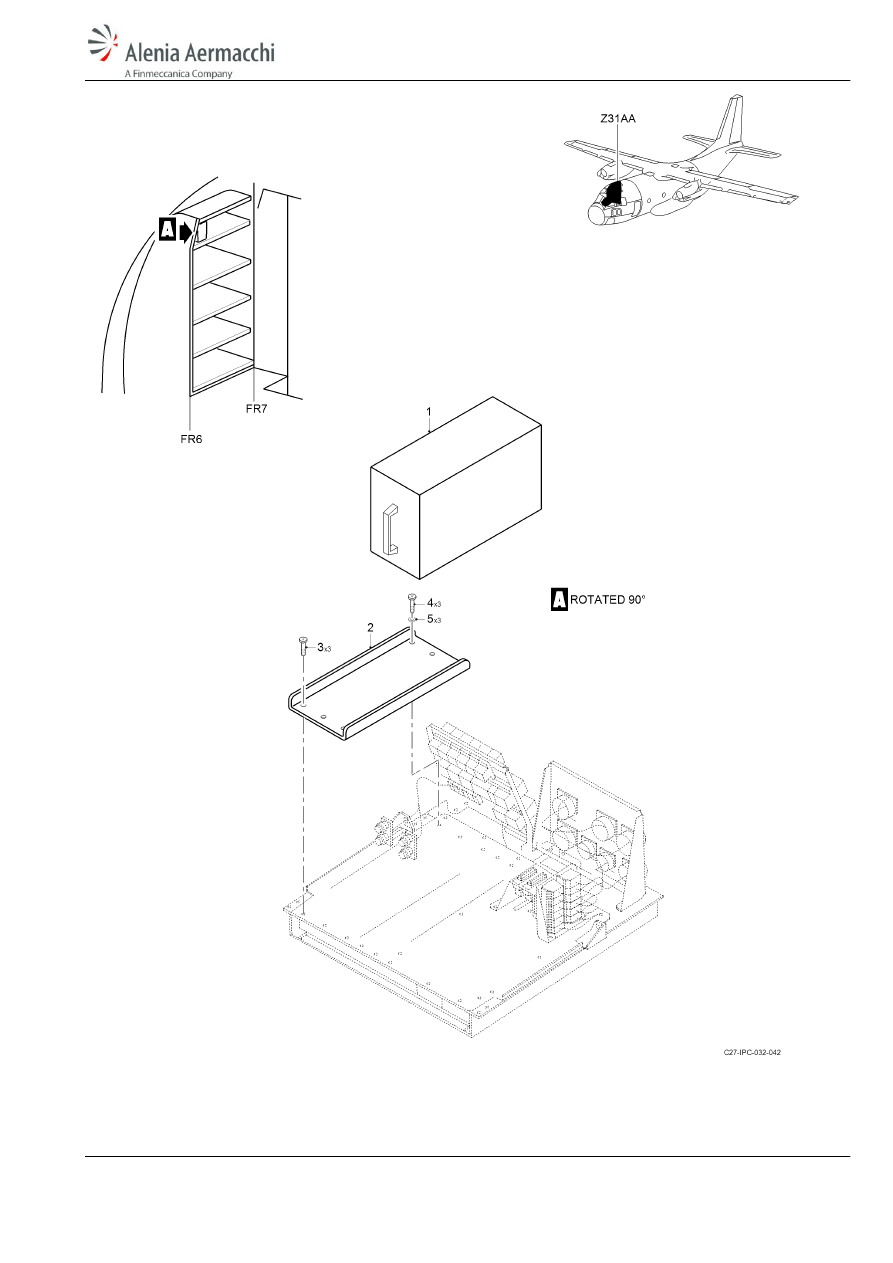 Alenia Aermacchi
A Finmeccanica Company

Z31AA

A

FR7

FR6

1

A ROTATED 90°

4x3
5x3
2
3x3

C27-IPC-032-042