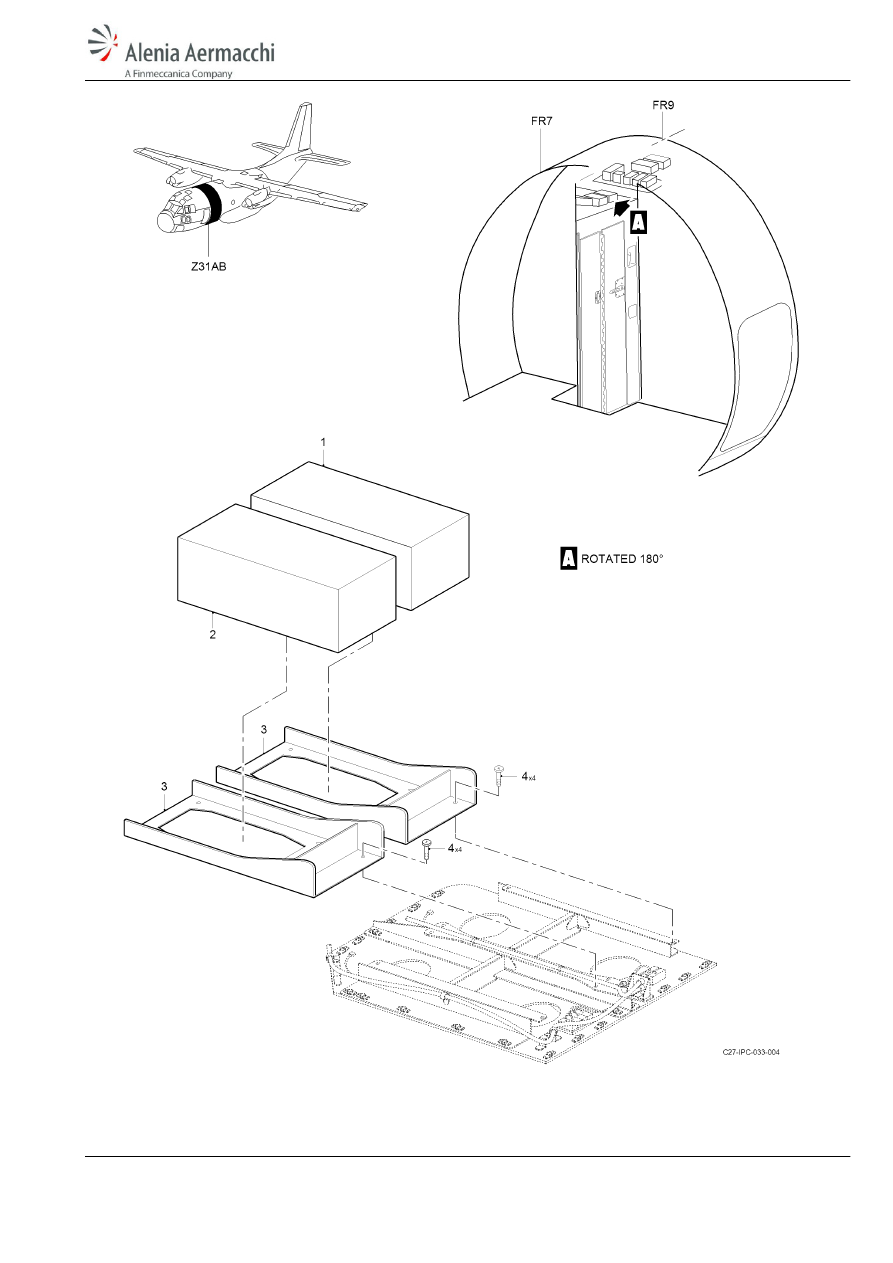 Alenia Aermacchi
A Finmeccanica Company

Z31AB

FR7

FR9

A

1

2

A ROTATED 180°

3

3

4 x4

4 x4

C27-IPC-033-004