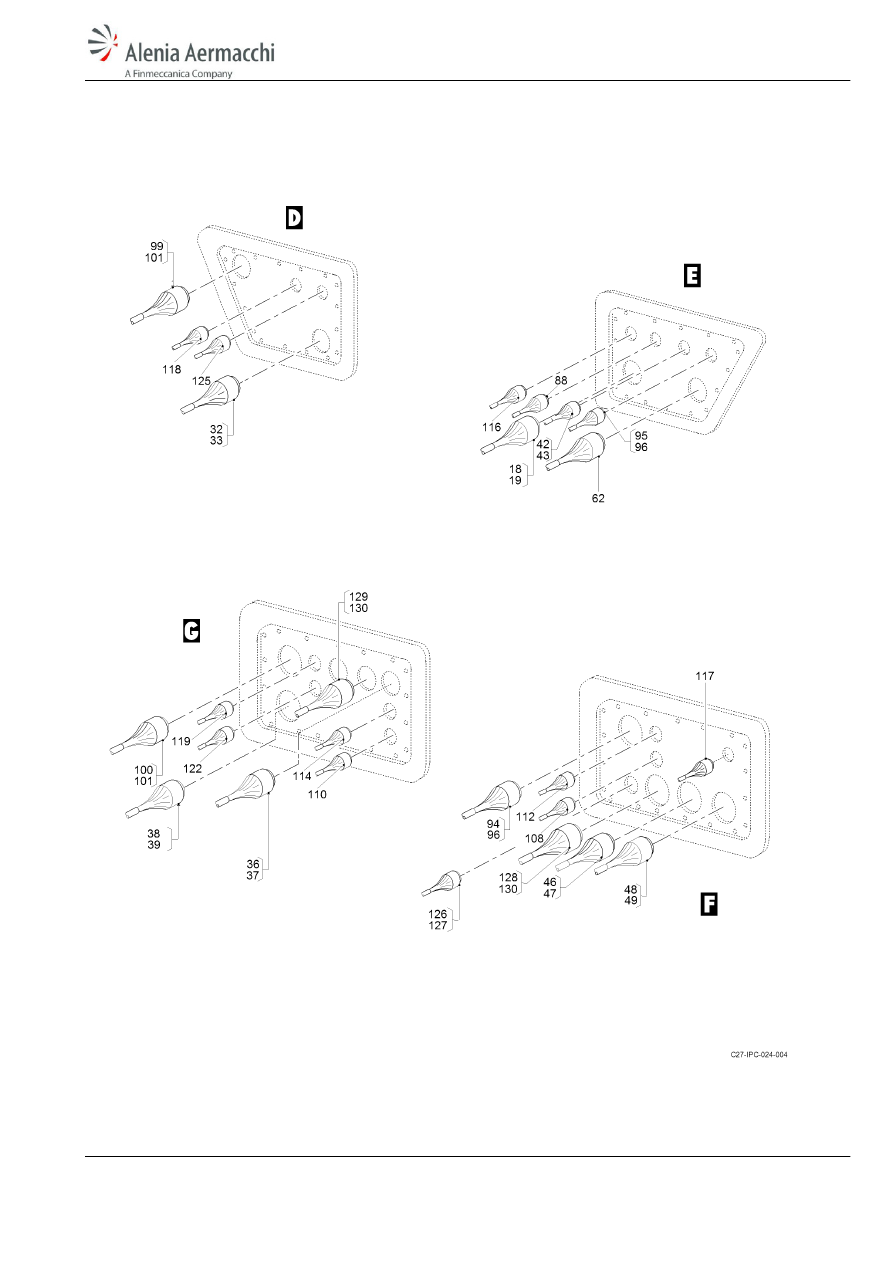 Alenia Aermacchi
A Finmeccanica Company

D

99
101
118
125
32
33

E

88
116
42
43
18
19
95
96
62

G

129
130
119
122
100
101
114
110
38
39
36
37

117
94
96
112
108
128
130
46
47
48
49
126
127

F

C27-IPC-024-004