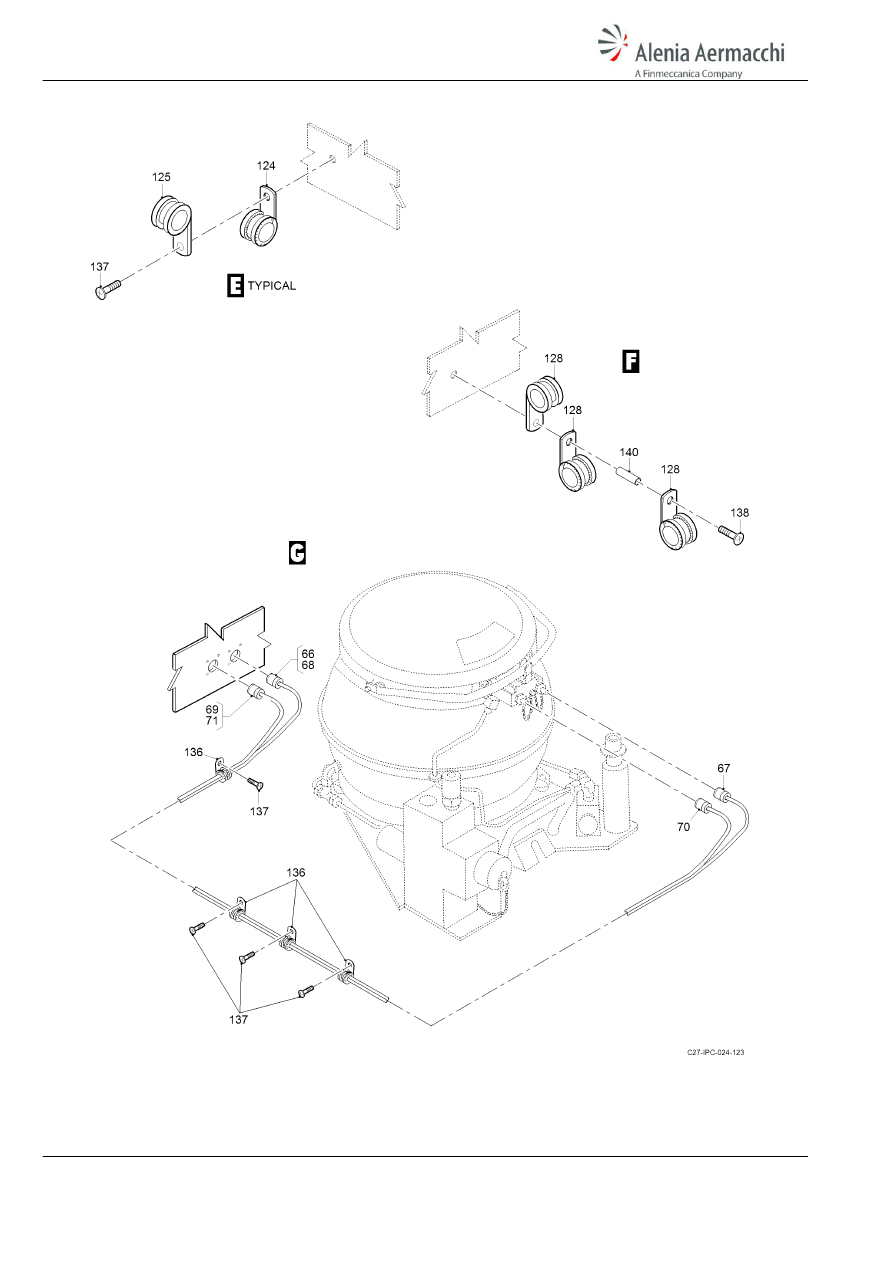 Alenia Aermacchi
A Finmeccanica Company

125
124
137
E TYPICAL

128
F
128
140
128
138

G

66
68
69
71
136
137
67
70
136
137

C27-IPC-024-123