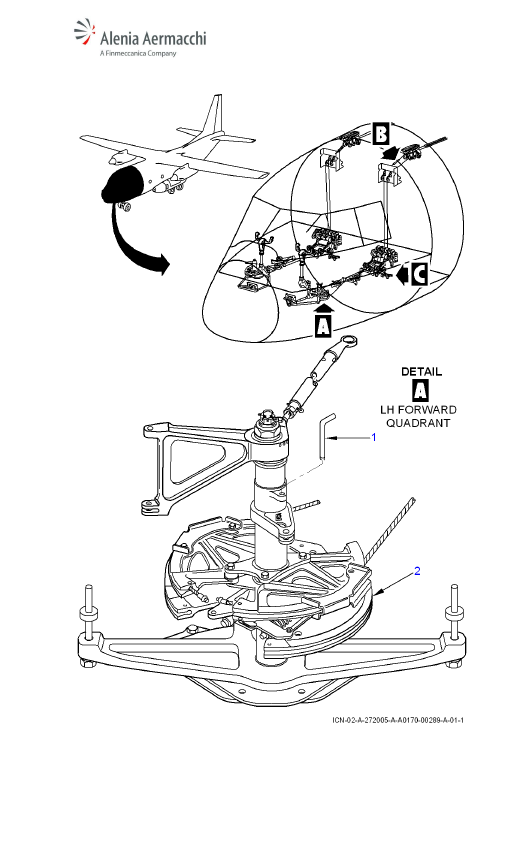 Alenia Aermacchi
A Finmeccanica Company

B

C

A

DETAIL
A
LH FORWARD
QUADRANT

1

2

ICN-02-A-272005-A-A0170-00289-A-01-1