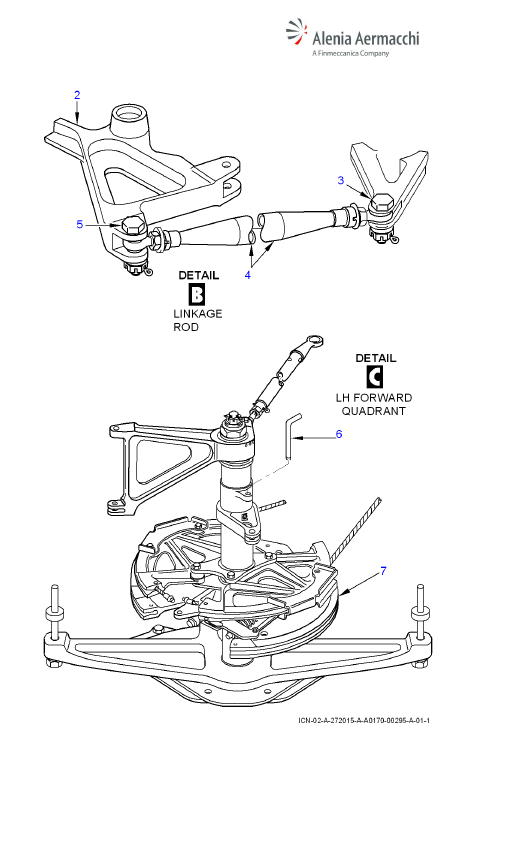 Alenia Aermacchi
A Finmeccanica Company

2

3

5

4

DETAIL
B
LINKAGE
ROD

DETAIL
C
LH FORWARD
QUADRANT

6

7

ICN-02-A-272015-A-A0170-00295-A-01-1