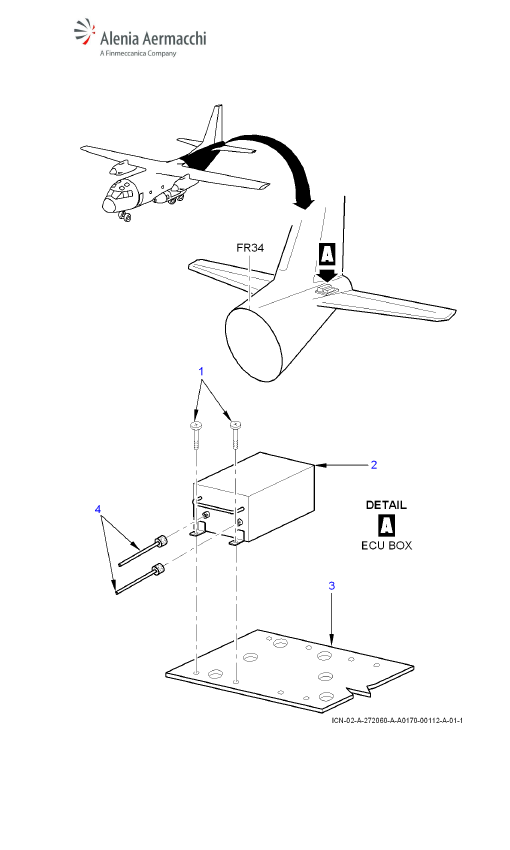 Alenia Aermacchi
A Finmeccanica Company

FR34

A

1

2

4

DETAIL
A
ECU BOX

3

ICN-02-A-272060-A-A0170-00112-A-01-1