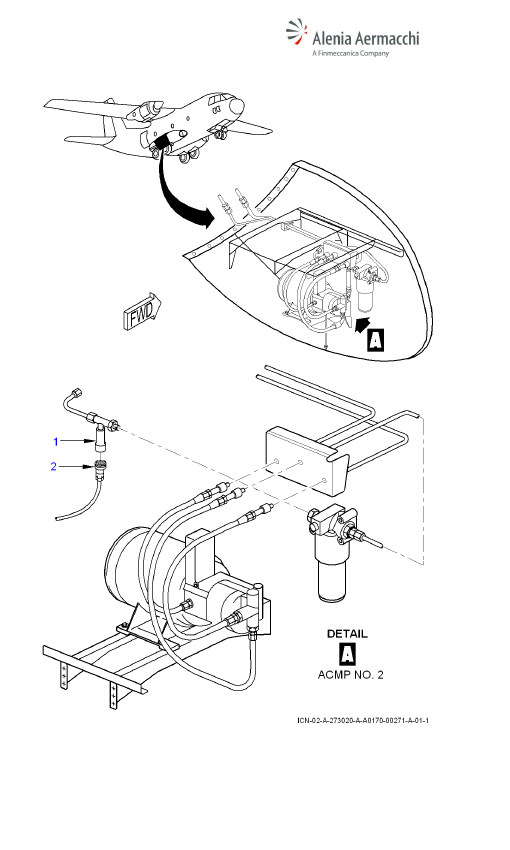 Alenia Aermacchi
A Finmeccanica Company

FWD

A

1

2

DETAIL
A
ACMP NO. 2

ICN-02-A-273020-A-A0170-00271-A-01-1