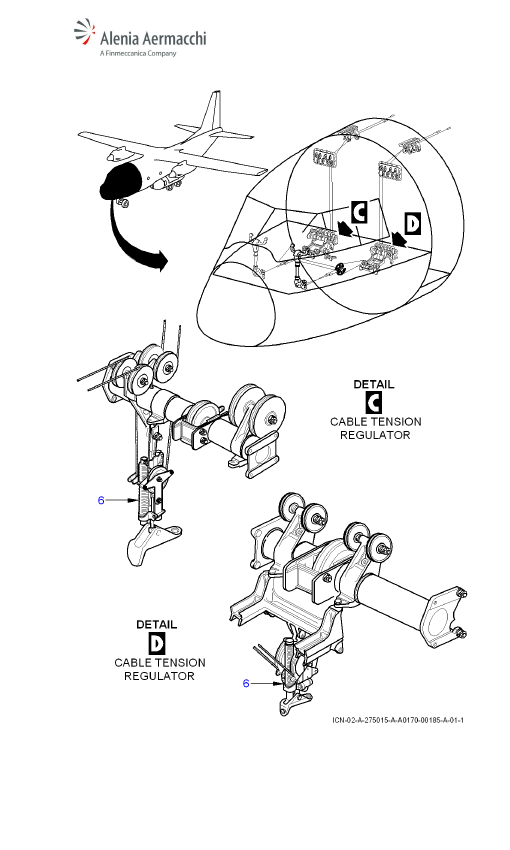 Alenia Aermacchi
A Finmeccanica Company

C

D

DETAIL
C
CABLE TENSION
REGULATOR

6

DETAIL
D
CABLE TENSION
REGULATOR

6

ICN-02-A-275015-A-A0170-00185-A-01-1