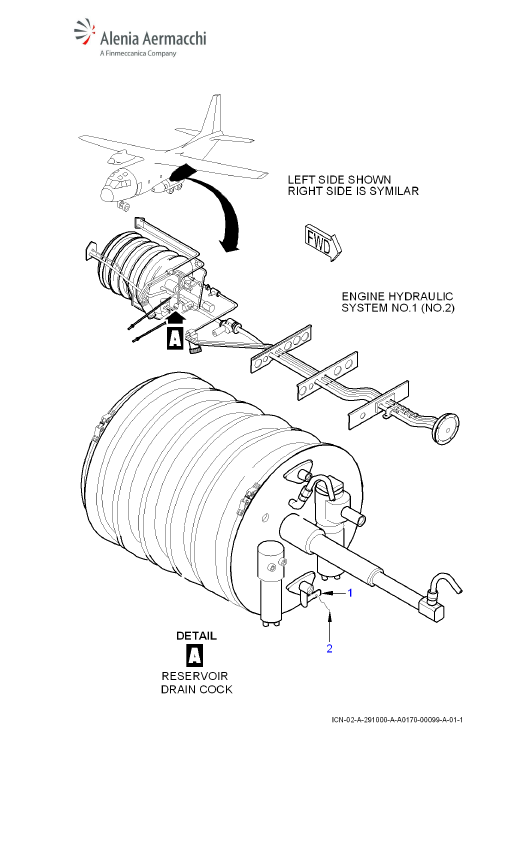 Alenia Aermacchi
A Finmeccanica Company

LEFT SIDE SHOWN
RIGHT SIDE IS SYMILAR

FWD

ENGINE HYDRAULIC
SYSTEM NO.1 (NO.2)

A

1

2

DETAIL
A
RESERVOIR
DRAIN COCK

ICN-02-A-291000-A-A0170-00099-A-01-1