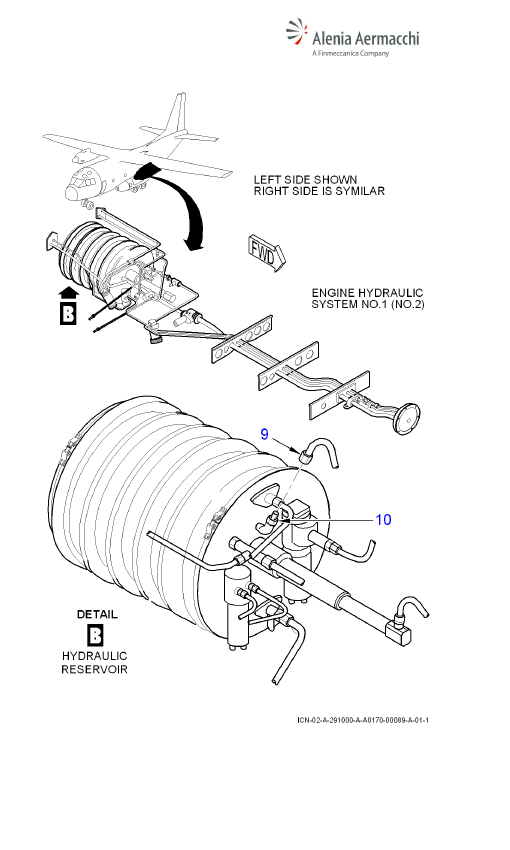 Alenia Aermacchi
A Finmeccanica Company

LEFT SIDE SHOWN
RIGHT SIDE IS SYMILAR

FWD

ENGINE HYDRAULIC
SYSTEM NO.1 (NO.2)

B

9

10

DETAIL
B
HYDRAULIC
RESERVOIR

ICN-02-A-291000-A-A0170-00089-A-01-1