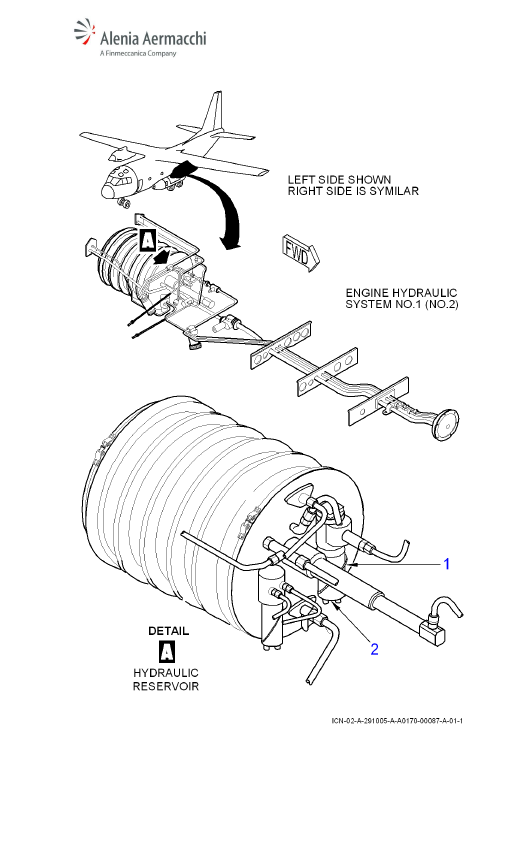 Alenia Aermacchi
A Finmeccanica Company

LEFT SIDE SHOWN
RIGHT SIDE IS SYMILAR

A

FWD

ENGINE HYDRAULIC
SYSTEM NO.1 (NO.2)

1

2

DETAIL
A
HYDRAULIC
RESERVOIR

ICN-02-A-291005-A-A0170-00087-A-01-1