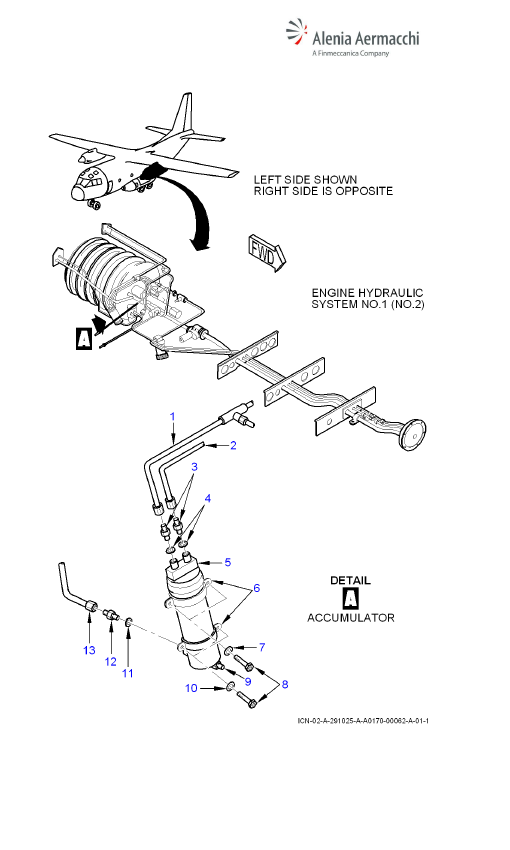 Alenia Aermacchi
A Finmeccanica Company

LEFT SIDE SHOWN
RIGHT SIDE IS OPPOSITE

FWD

ENGINE HYDRAULIC
SYSTEM NO.1 (NO.2)

A

1
2
3
4
5
6
7
8
9
10
11
12
13

DETAIL
A
ACCUMULATOR

ICN-02-A-291025-A-A0170-00062-A-01-1