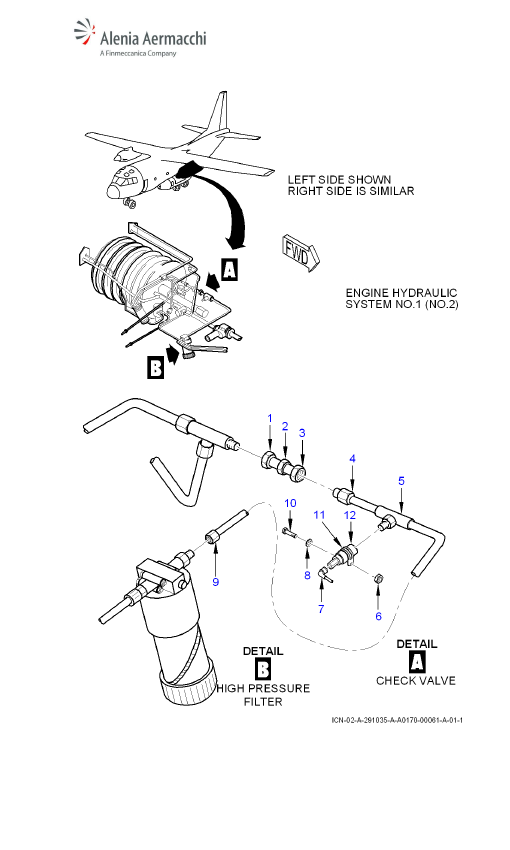 Alenia Aermacchi
A Finmeccanica Company

LEFT SIDE SHOWN
RIGHT SIDE IS SIMILAR

FWD

A

ENGINE HYDRAULIC SYSTEM NO.1 (NO.2)

B

1
2
3
4
5
10
11
12
9
8
7
6

DETAIL
B
HIGH PRESSURE FILTER

DETAIL
A
CHECK VALVE

ICN-02-A-291035-A-A0170-00061-A-01-1